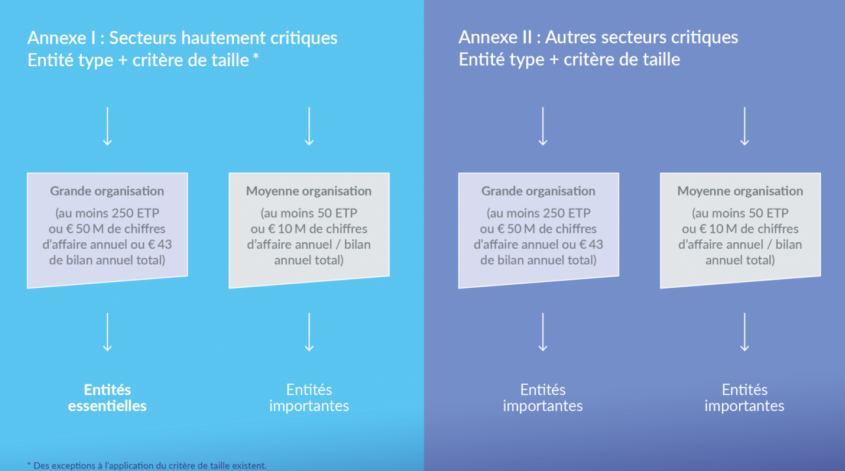 Annexe I : Secteurs hautement critiques
Entité type + critère de taille *

Grande organisation

(au moins 250 ETP ou € 50 M de chiffres d'affaire annuel ou € 43 de bilan annuel total)

Entités essentielles

Moyenne organisation

(au moins 50 ETP ou € 10 M de chiffres d'affaire annuel / bilan annuel total)

Entités importantes

* Des exceptions à l'application du critère de taille existent.

Annexe II : Autres secteurs critiques
Entité type + critère de taille

Grande organisation

(au moins 250 ETP ou € 50 M de chiffres d'affaire annuel ou € 43 de bilan annuel total)

Entités importantes

Moyenne organisation

(au moins 50 ETP ou € 10 M de chiffres d'affaire annuel / bilan annuel total)

Entités importantes